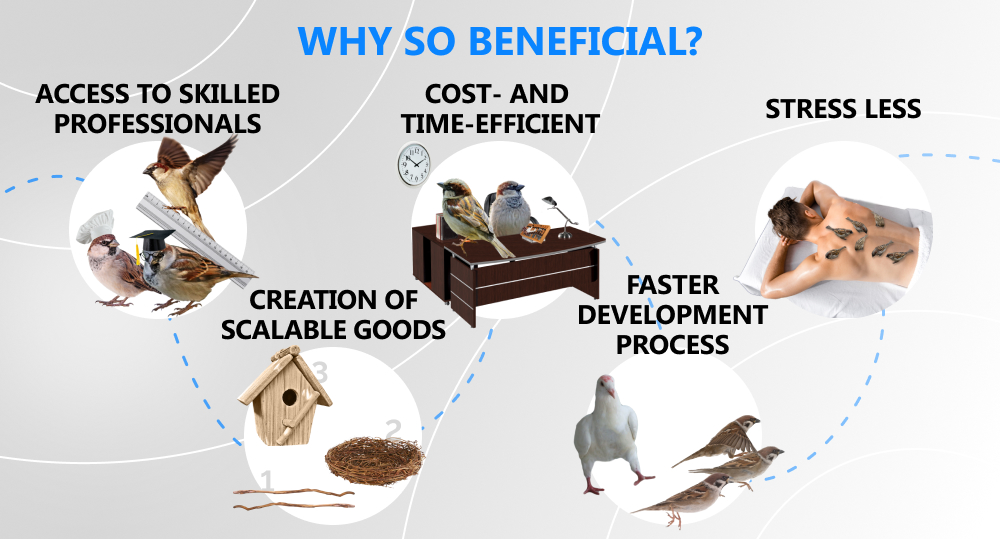 WHY SO BENEFICIAL?

ACCESS TO SKILLED PROFESSIONALS

COST- AND TIME-EFFICIENT

STRESS LESS

CREATION OF SCALABLE GOODS

FASTER DEVELOPMENT PROCESS

3

2

1