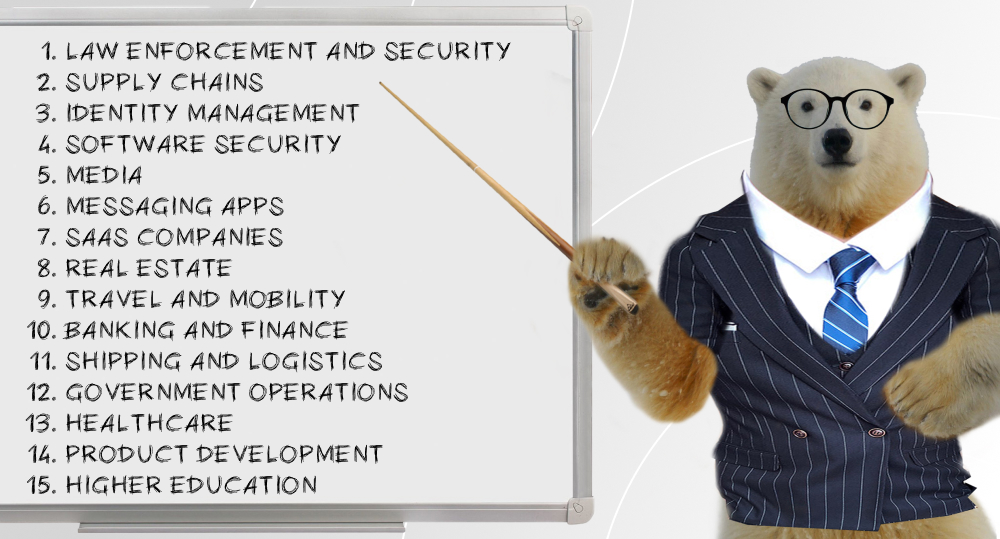 1. LAW ENFORCEMENT AND SECURITY
2. SUPPLY CHAINS
3. IDENTITY MANAGEMENT
4. SOFTWARE SECURITY
5. MEDIA
6. MESSAGING APPS
7. SAAS COMPANIES
8. REAL ESTATE
9. TRAVEL AND MOBILITY
10. BANKING AND FINANCE
11. SHIPPING AND LOGISTICS
12. GOVERNMENT OPERATIONS
13. HEALTHCARE
14. PRODUCT DEVELOPMENT
15. HIGHER EDUCATION