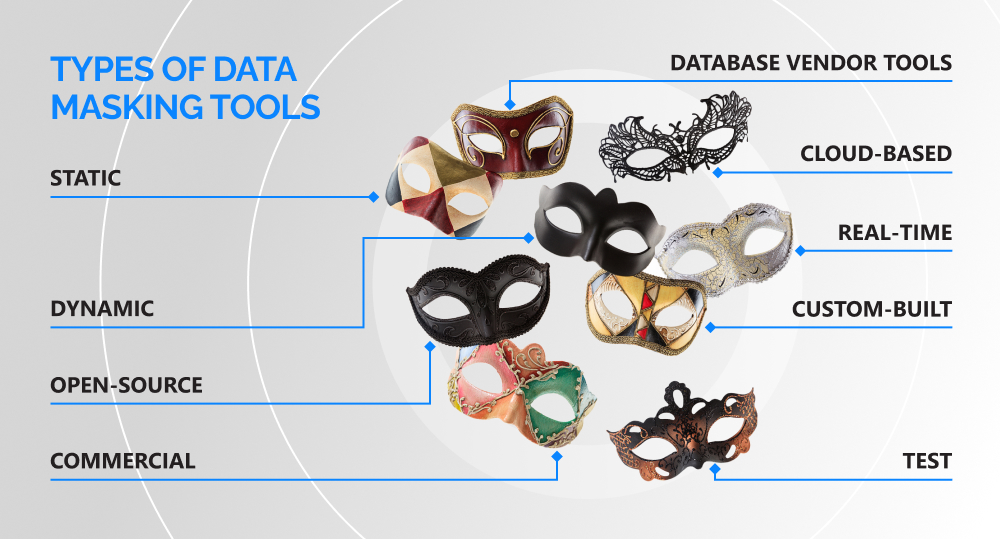 TYPES OF DATA MASKING TOOLS

STATIC

DYNAMIC

OPEN-SOURCE

COMMERCIAL

DATABASE VENDOR TOOLS

CLOUD-BASED

REAL-TIME

CUSTOM-BUILT

TEST