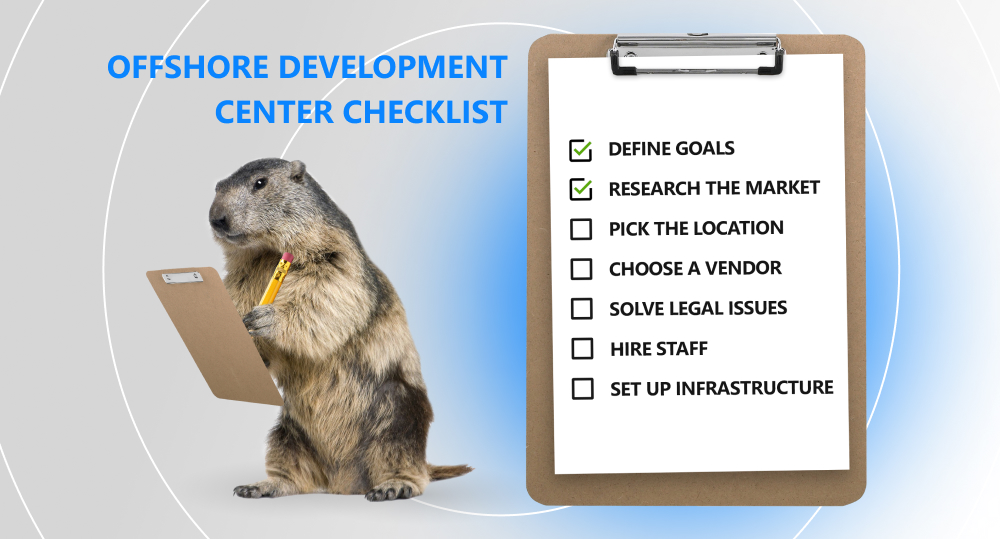 OFFSHORE DEVELOPMENT CENTER CHECKLIST

☑ DEFINE GOALS
☑ RESEARCH THE MARKET
☐ PICK THE LOCATION
☐ CHOOSE A VENDOR
☐ SOLVE LEGAL ISSUES
☐ HIRE STAFF
☐ SET UP INFRASTRUCTURE