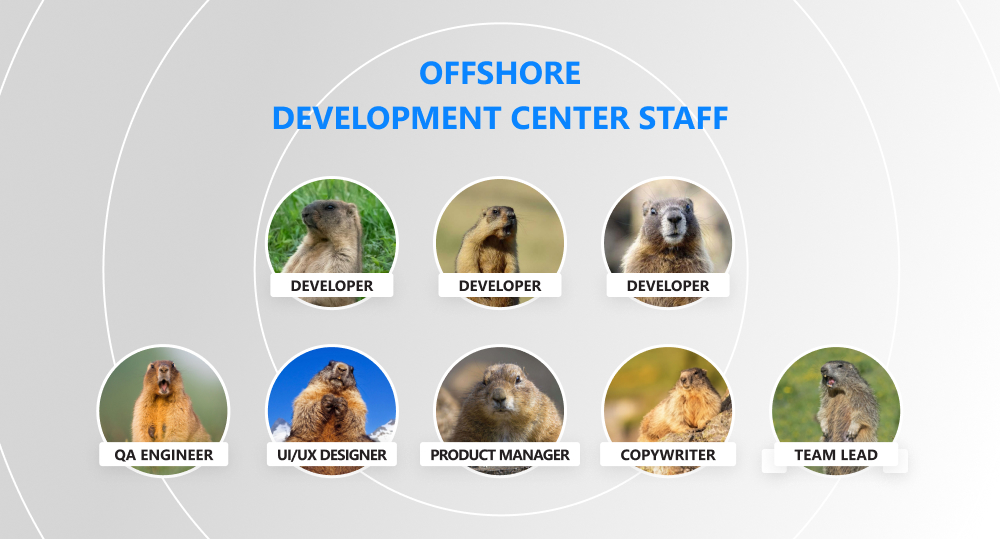 OFFSHORE
DEVELOPMENT CENTER STAFF

DEVELOPER
DEVELOPER
DEVELOPER

QA ENGINEER
UI/UX DESIGNER
PRODUCT MANAGER
COPYWRITER
TEAM LEAD