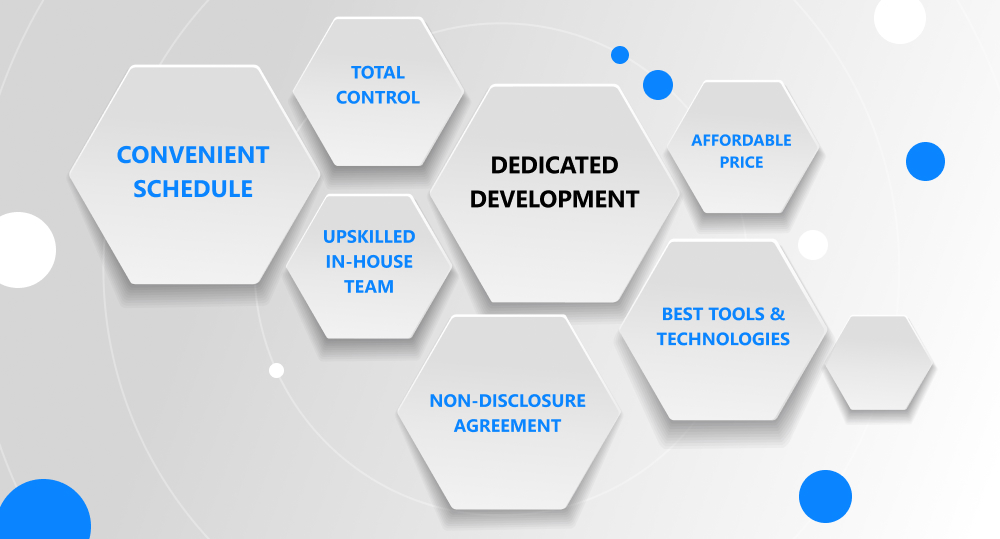 CONVENIENT SCHEDULE

TOTAL CONTROL

UPSKILLED IN-HOUSE TEAM

DEDICATED DEVELOPMENT

NON-DISCLOSURE AGREEMENT

AFFORDABLE PRICE

BEST TOOLS & TECHNOLOGIES