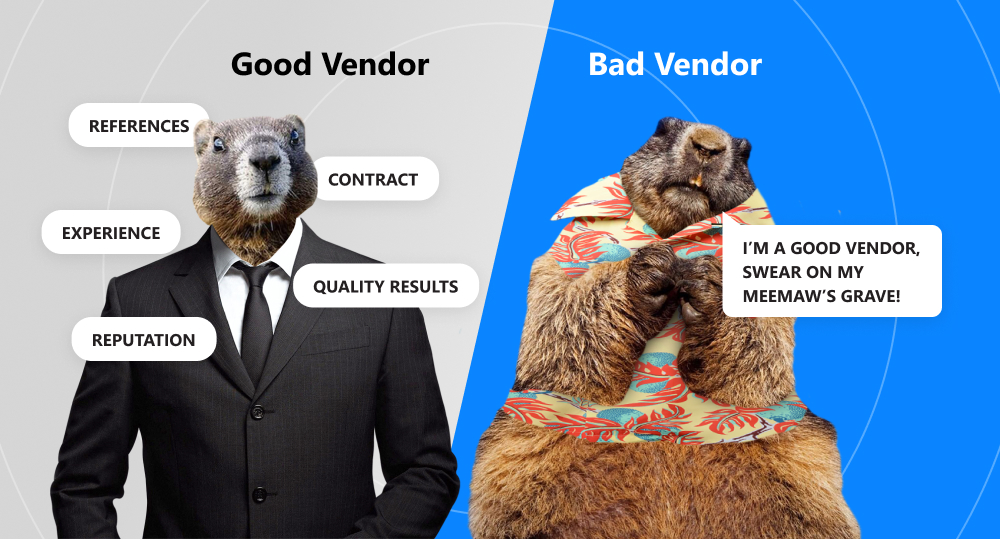 Good Vendor

REFERENCES

CONTRACT

EXPERIENCE

QUALITY RESULTS

REPUTATION

Bad Vendor

I'M A GOOD VENDOR, SWEAR ON MY MEEMAW'S GRAVE!