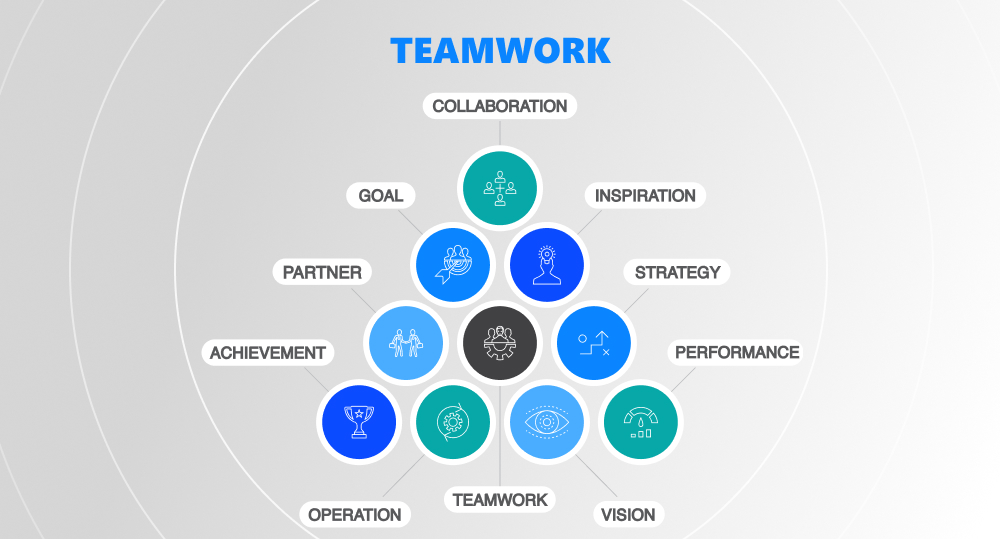 TEAMWORK

COLLABORATION

GOAL

INSPIRATION

PARTNER

STRATEGY

ACHIEVEMENT

PERFORMANCE

OPERATION

TEAMWORK

VISION