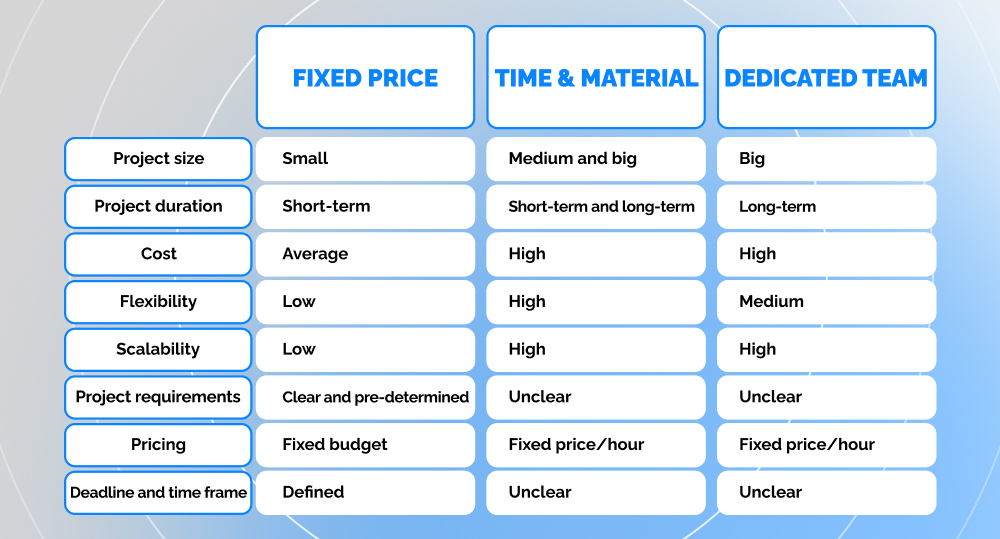 |  | FIXED PRICE | TIME & MATERIAL | DEDICATED TEAM |
|---|---|---|---|
| Project size | Small | Medium and big | Big |
| Project duration | Short-term | Short-term and long-term | Long-term |
| Cost | Average | High | High |
| Flexibility | Low | High | Medium |
| Scalability | Low | High | High |
| Project requirements | Clear and pre-determined | Unclear | Unclear |
| Pricing | Fixed budget | Fixed price/hour | Fixed price/hour |
| Deadline and time frame | Defined | Unclear | Unclear |