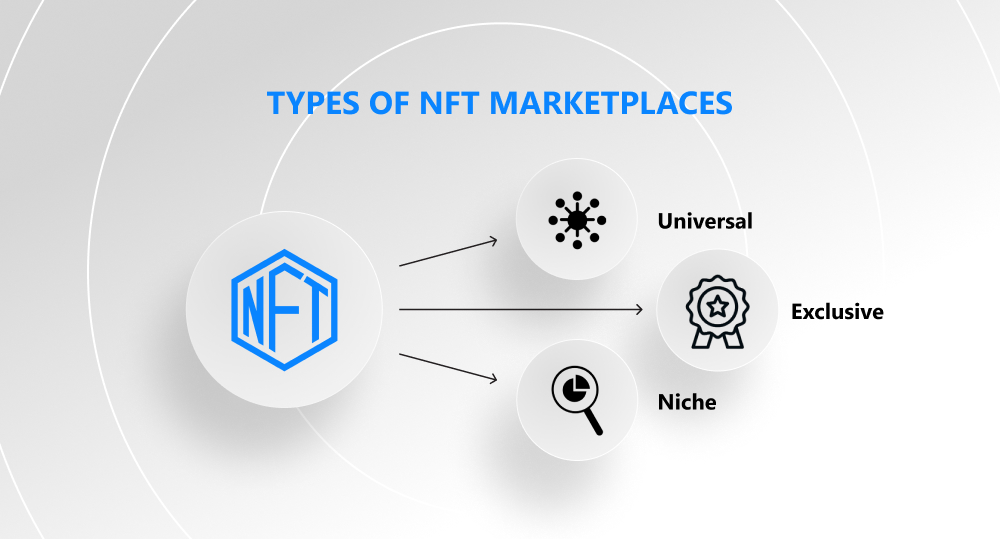 TYPES OF NFT MARKETPLACES

NFT

Universal

Exclusive

Niche