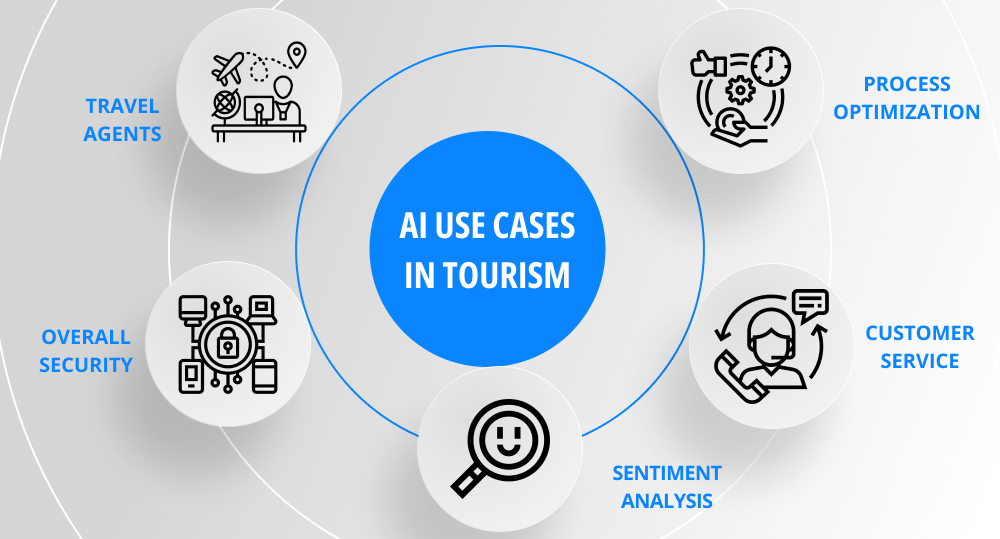 AI USE CASES IN TOURISM

TRAVEL AGENTS

PROCESS OPTIMIZATION

OVERALL SECURITY

CUSTOMER SERVICE

SENTIMENT ANALYSIS