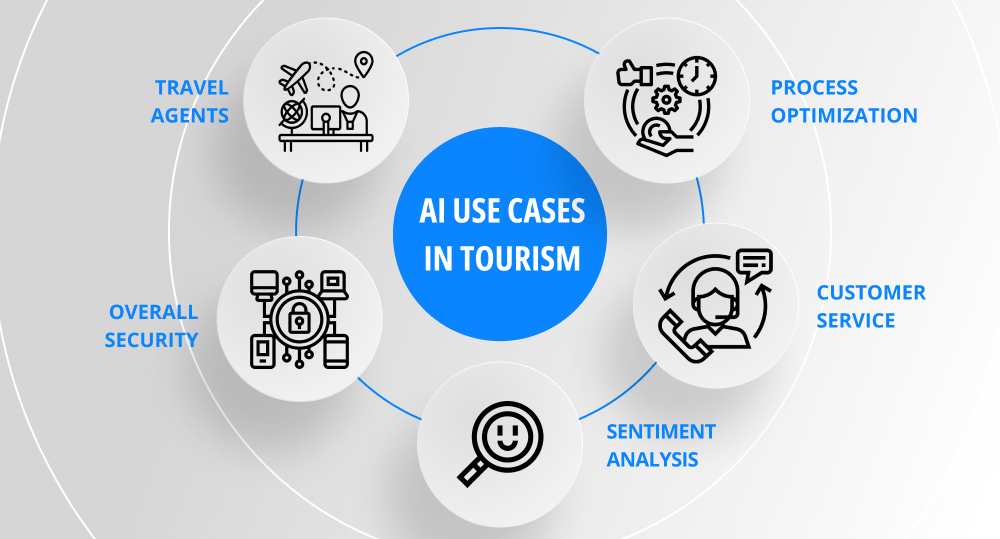 AI USE CASES IN TOURISM

TRAVEL AGENTS

PROCESS OPTIMIZATION

CUSTOMER SERVICE

SENTIMENT ANALYSIS

OVERALL SECURITY