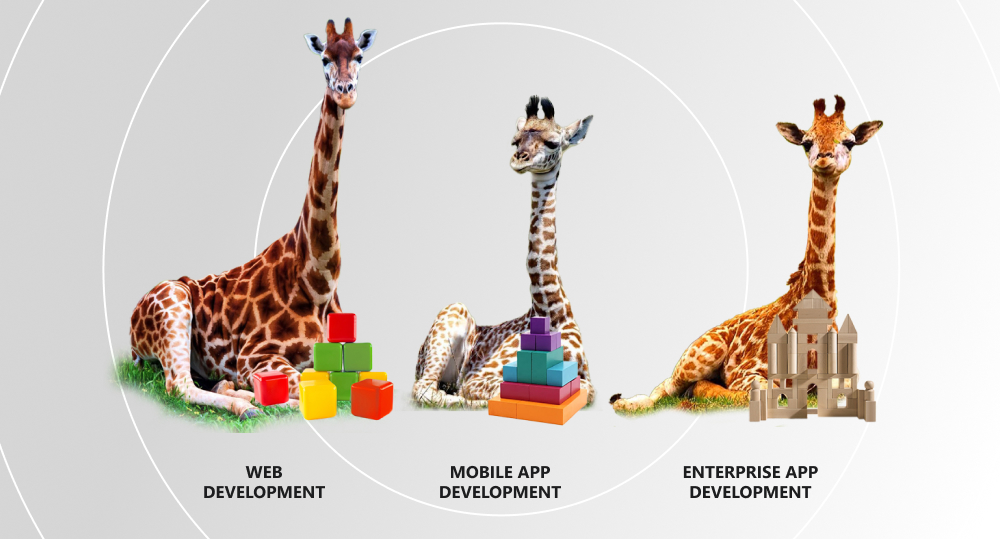 WEB DEVELOPMENT

MOBILE APP DEVELOPMENT

ENTERPRISE APP DEVELOPMENT