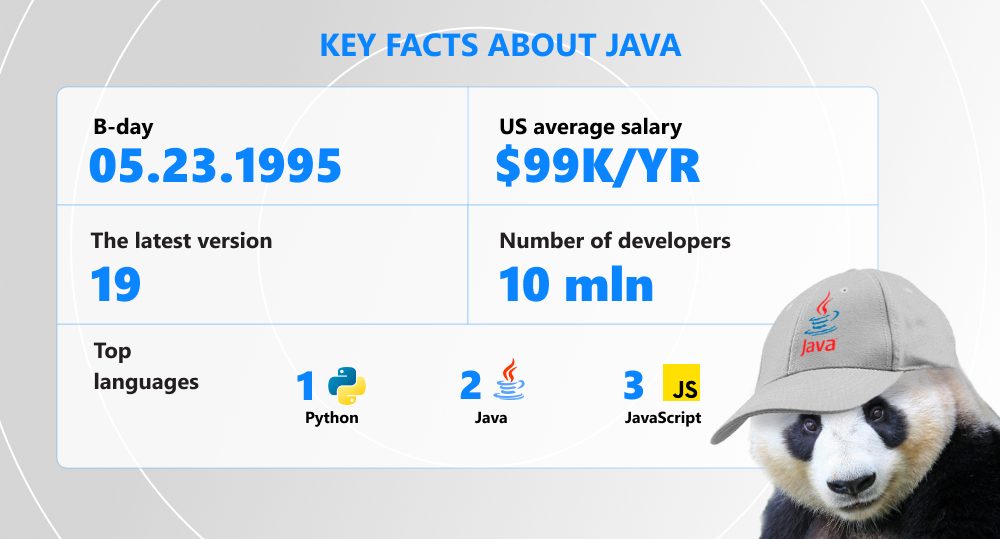 KEY FACTS ABOUT JAVA

B-day
05.23.1995

US average salary
$99K/YR

The latest version
19

Number of developers
10 mln

Top languages

1 Python

2 Java

3 JS JavaScript

Java