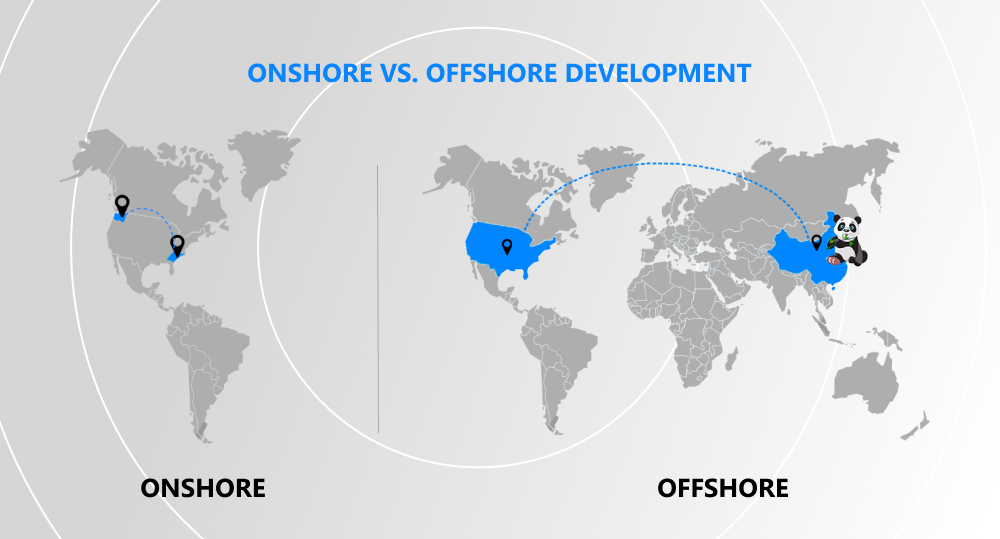 ONSHORE VS. OFFSHORE DEVELOPMENT

ONSHORE

OFFSHORE