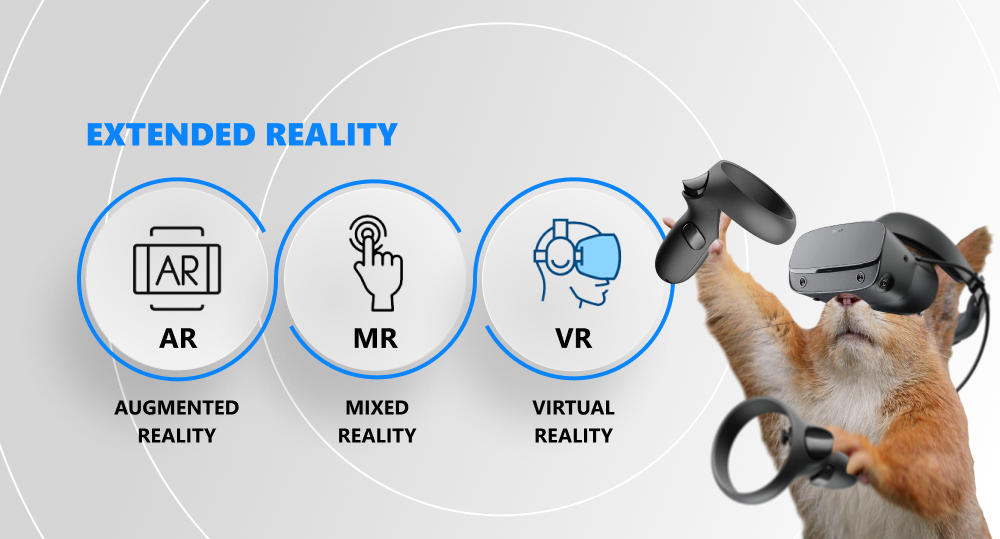 EXTENDED REALITY

AR

AR

AUGMENTED REALITY

MR

MIXED REALITY

VR

VIRTUAL REALITY