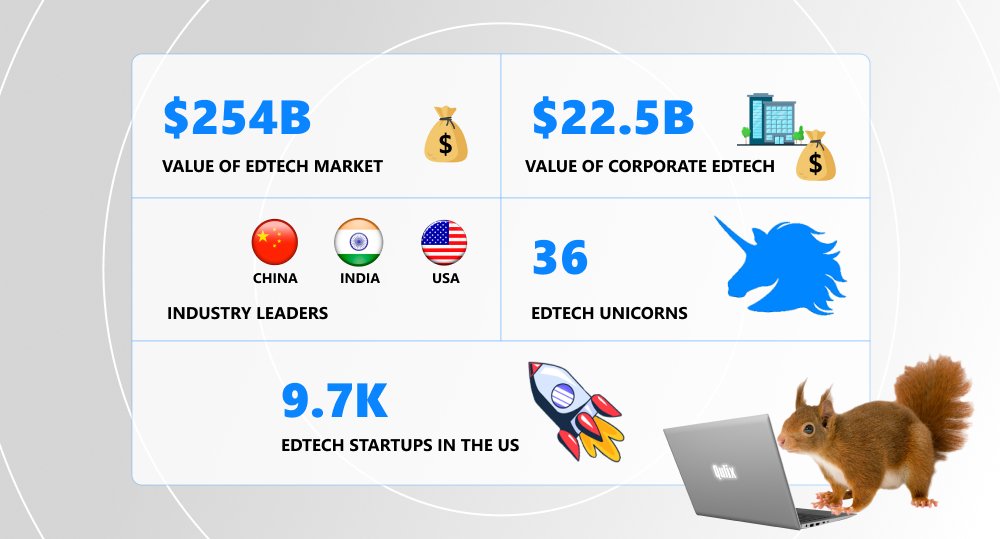 $254B
VALUE OF EDTECH MARKET

$22.5B
VALUE OF CORPORATE EDTECH

CHINA INDIA USA
INDUSTRY LEADERS

36
EDTECH UNICORNS

9.7K
EDTECH STARTUPS IN THE US

Qulix