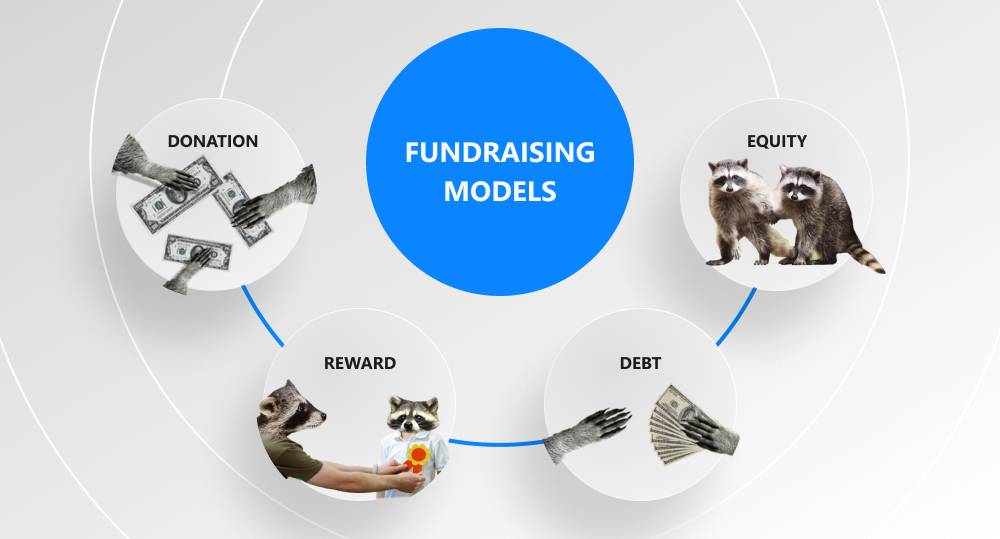 FUNDRAISING MODELS

DONATION

EQUITY

REWARD

DEBT