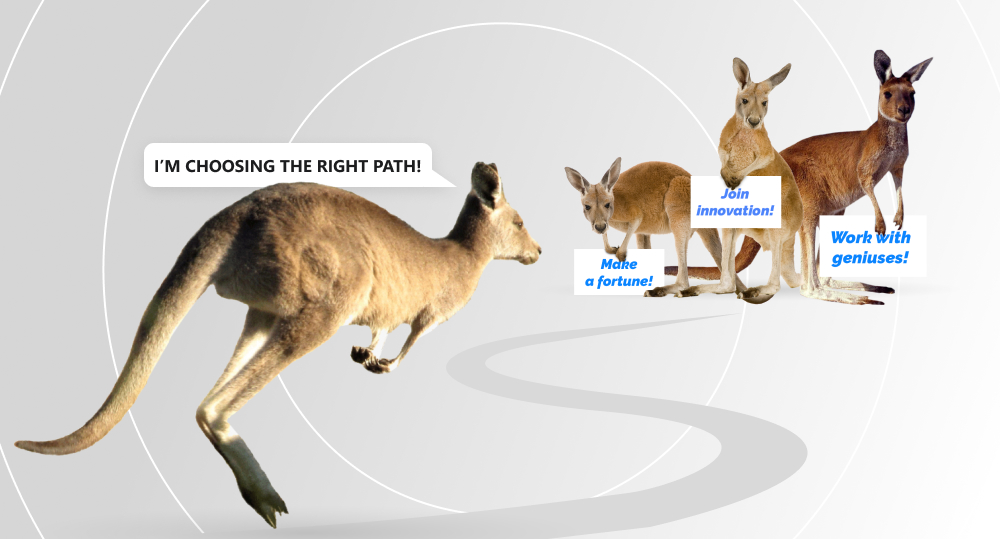 I'M CHOOSING THE RIGHT PATH!

Make a fortune!

Join innovation!

Work with geniuses!