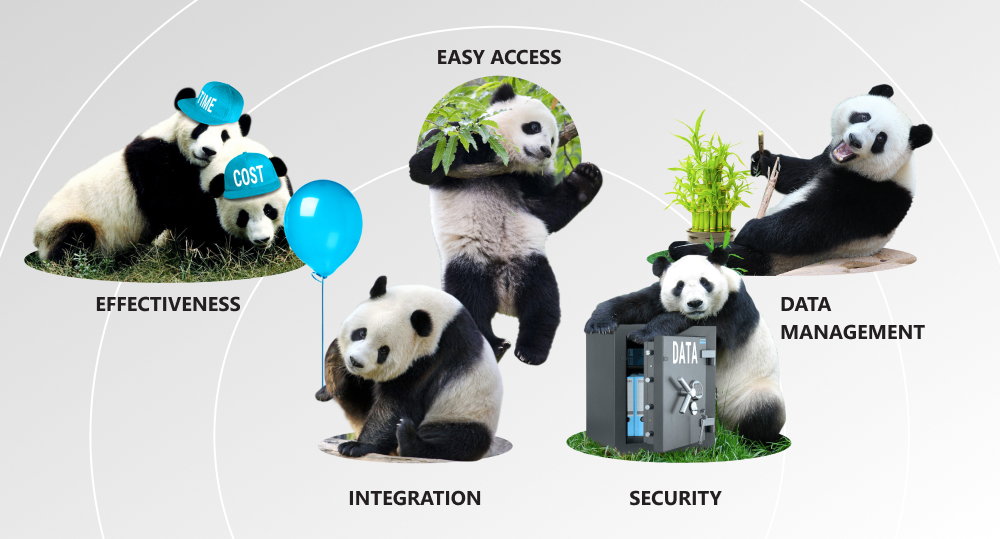 EASY ACCESS

TIME

COST

EFFECTIVENESS

DATA

DATA MANAGEMENT

INTEGRATION

SECURITY