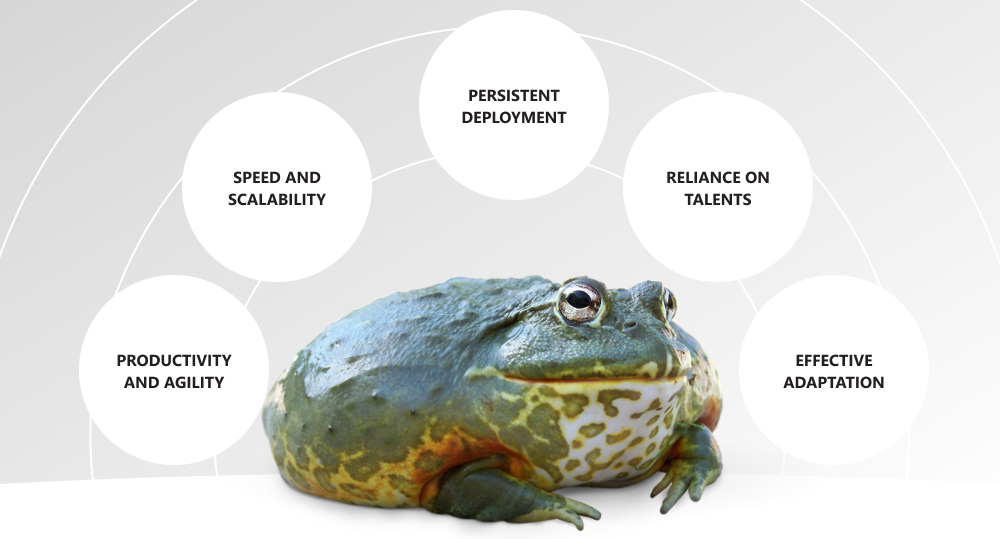 PRODUCTIVITY AND AGILITY

SPEED AND SCALABILITY

PERSISTENT DEPLOYMENT

RELIANCE ON TALENTS

EFFECTIVE ADAPTATION