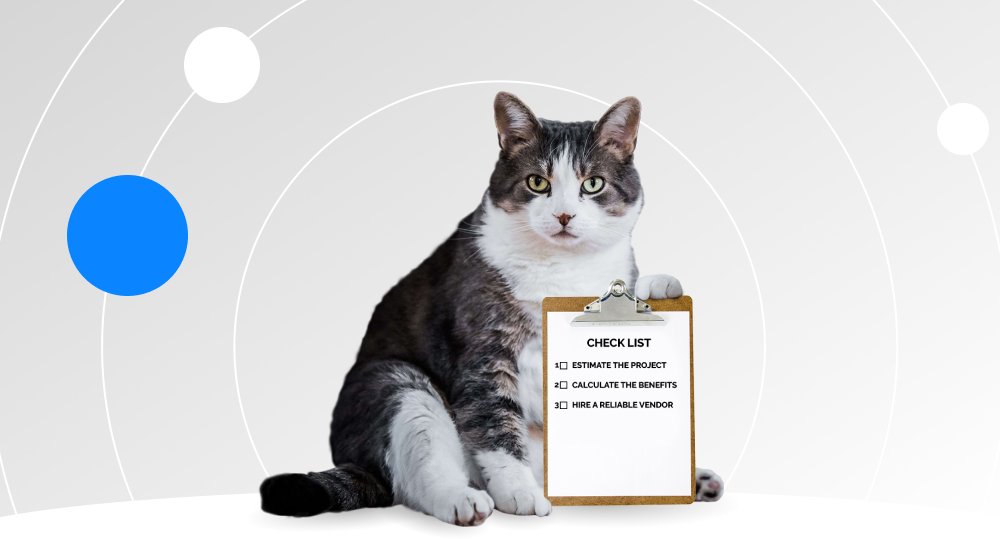 CHECK LIST

1☐ ESTIMATE THE PROJECT

2☐ CALCULATE THE BENEFITS

3☐ HIRE A RELIABLE VENDOR