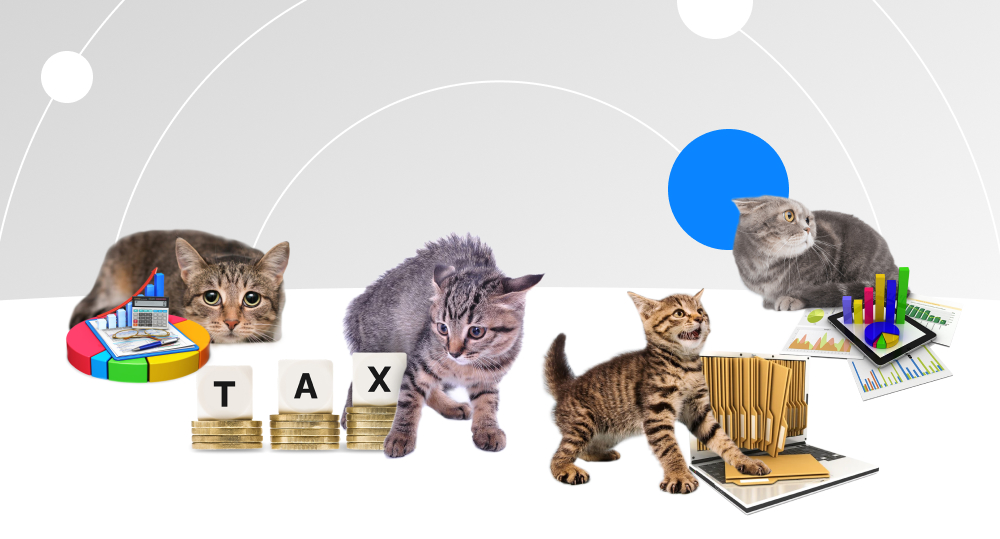 T A X