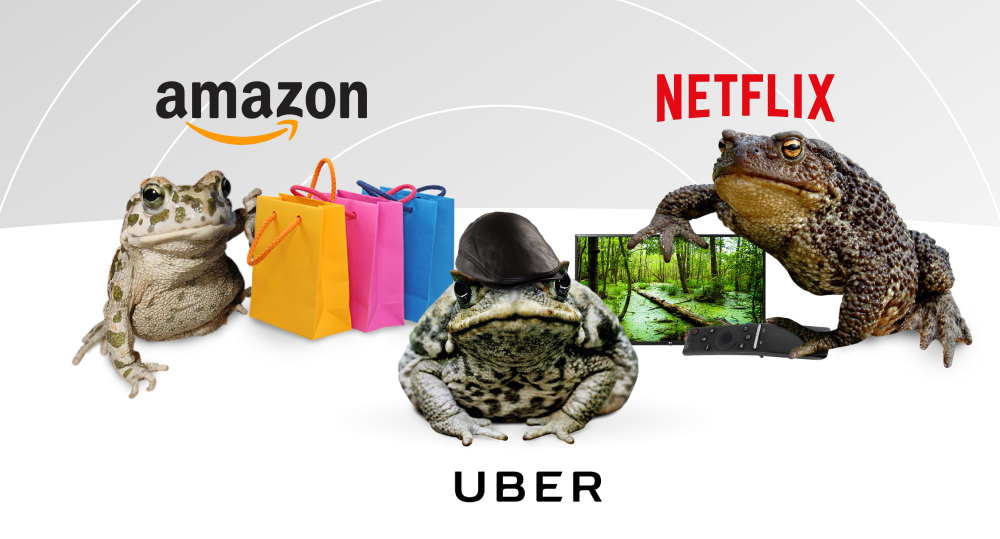 amazon

NETFLIX

UBER