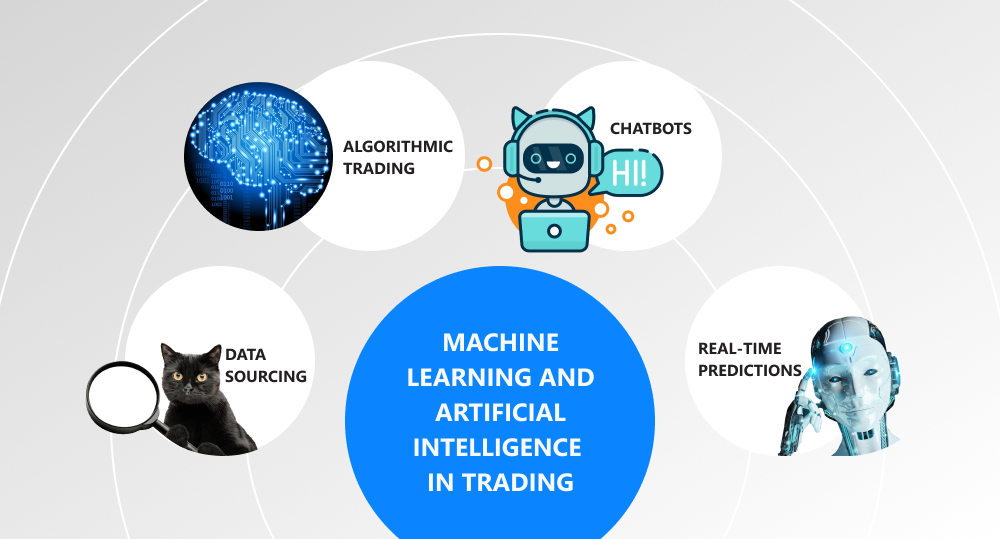 ALGORITHMIC TRADING

CHATBOTS

HI!

DATA SOURCING

MACHINE LEARNING AND ARTIFICIAL INTELLIGENCE IN TRADING

REAL-TIME PREDICTIONS