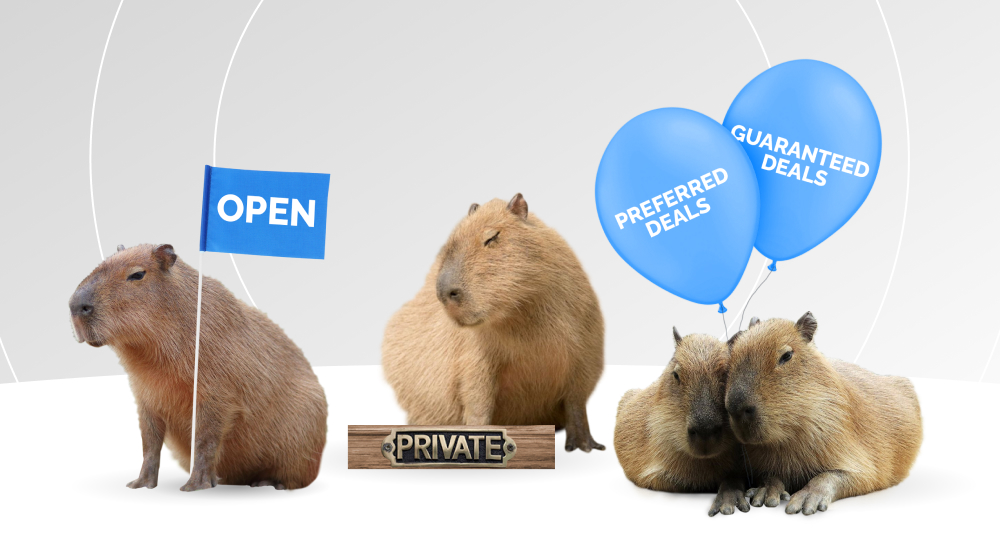 OPEN

PRIVATE

PREFERRED DEALS

GUARANTEED DEALS