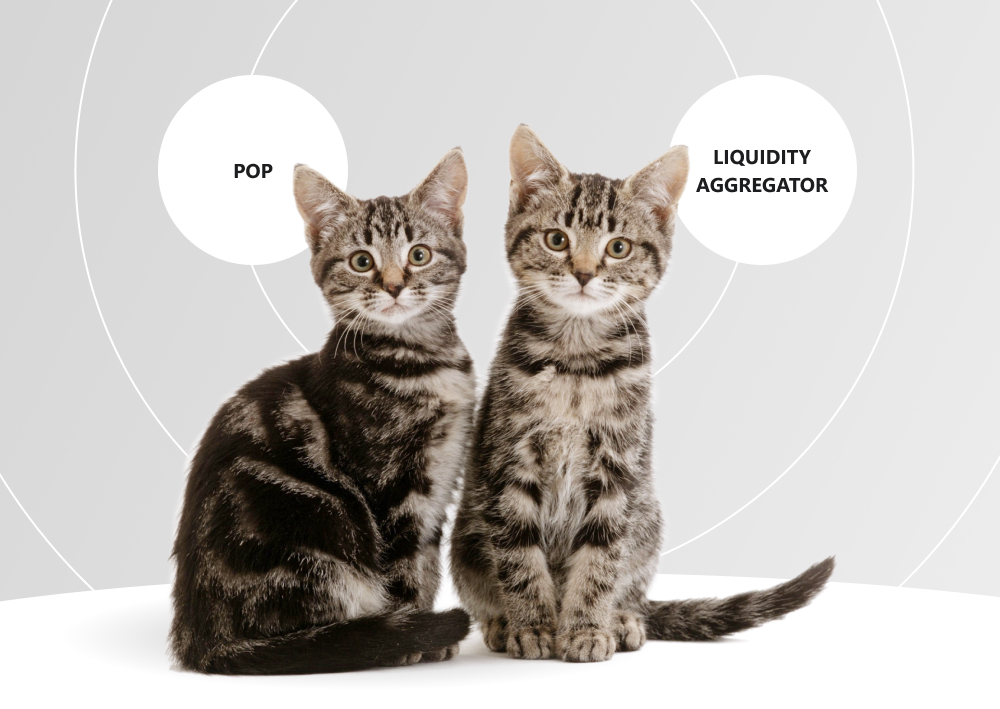 POP

LIQUIDITY AGGREGATOR