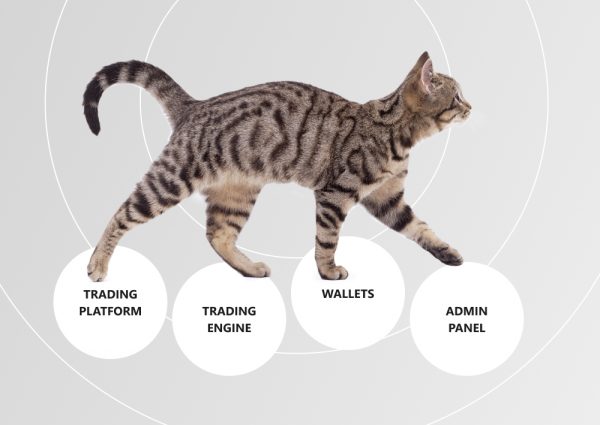 TRADING PLATFORM

TRADING ENGINE

WALLETS

ADMIN PANEL