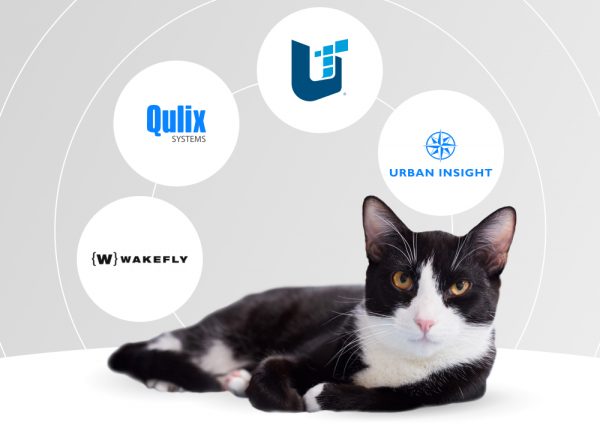 Qulix
SYSTEMS

URBAN INSIGHT

{W} WAKEFLY