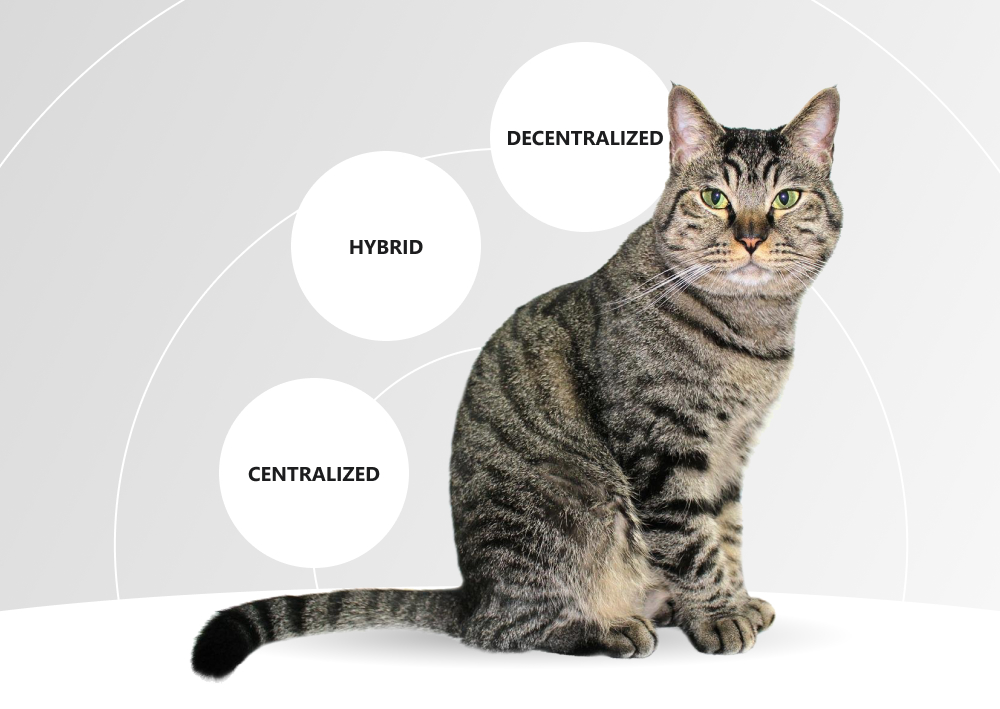 DECENTRALIZED

HYBRID

CENTRALIZED