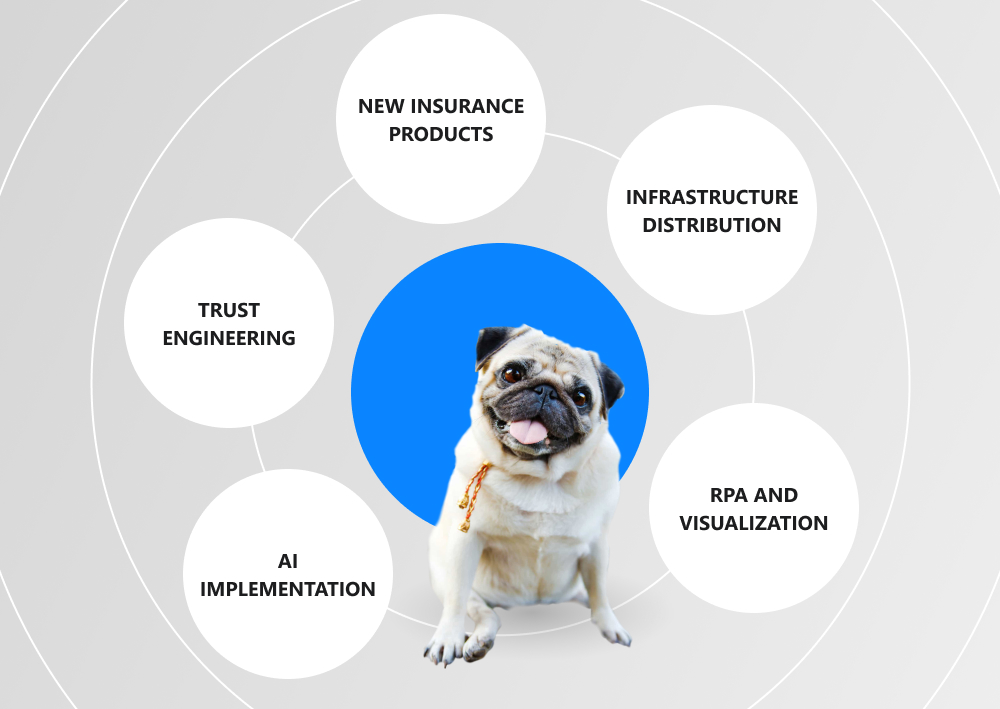 NEW INSURANCE PRODUCTS

INFRASTRUCTURE DISTRIBUTION

TRUST ENGINEERING

RPA AND VISUALIZATION

AI IMPLEMENTATION