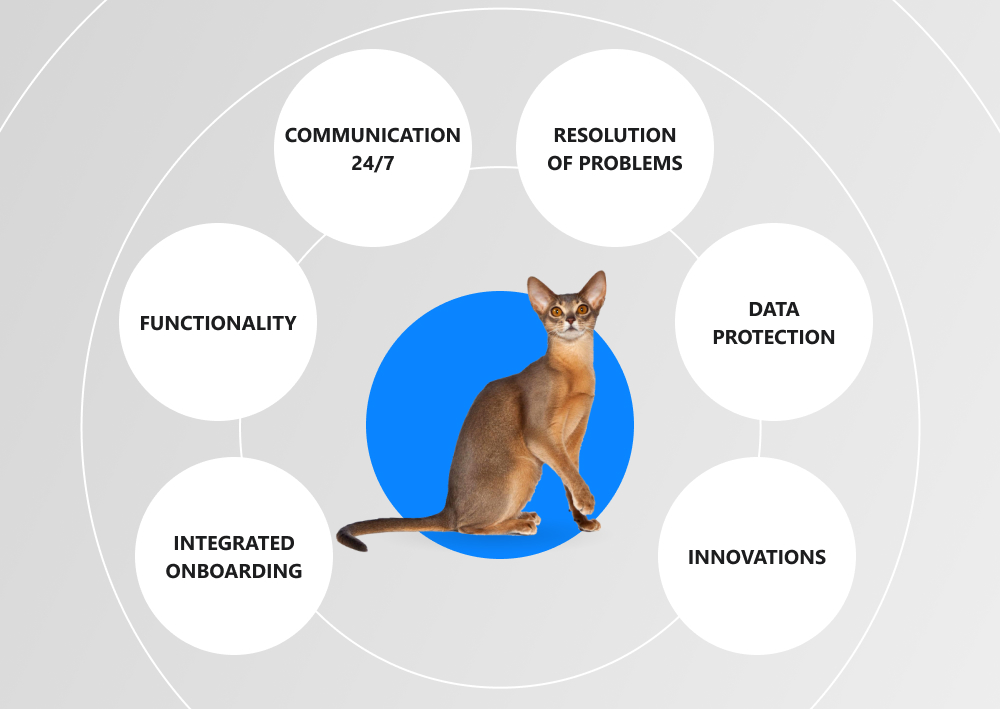 COMMUNICATION 24/7

RESOLUTION OF PROBLEMS

FUNCTIONALITY

DATA PROTECTION

INTEGRATED ONBOARDING

INNOVATIONS