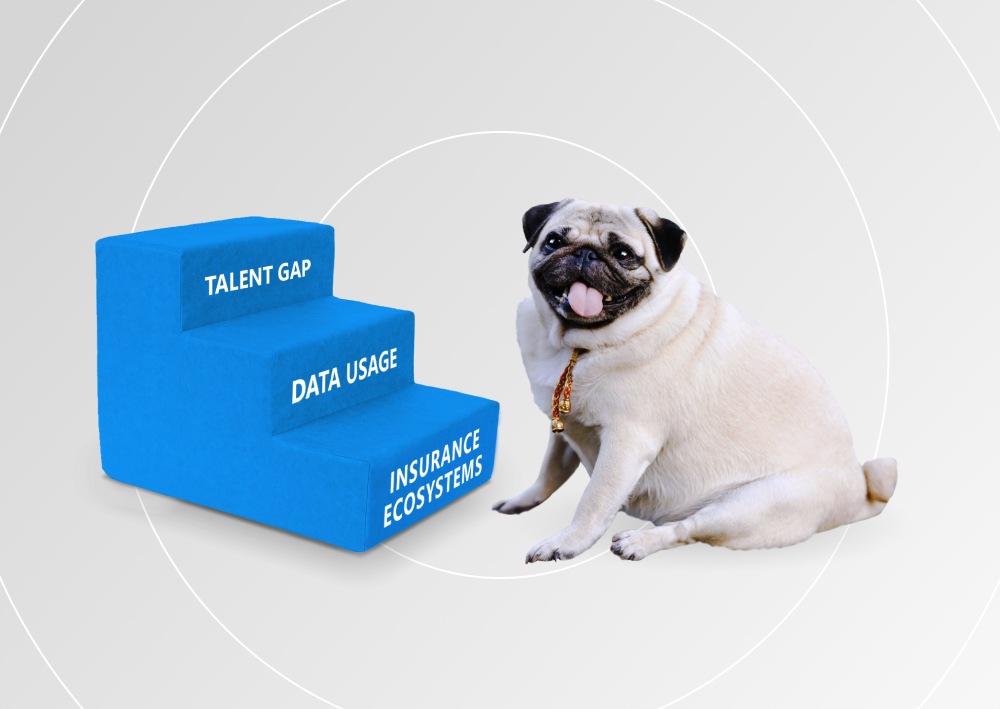 TALENT GAP
DATA USAGE
INSURANCE ECOSYSTEMS