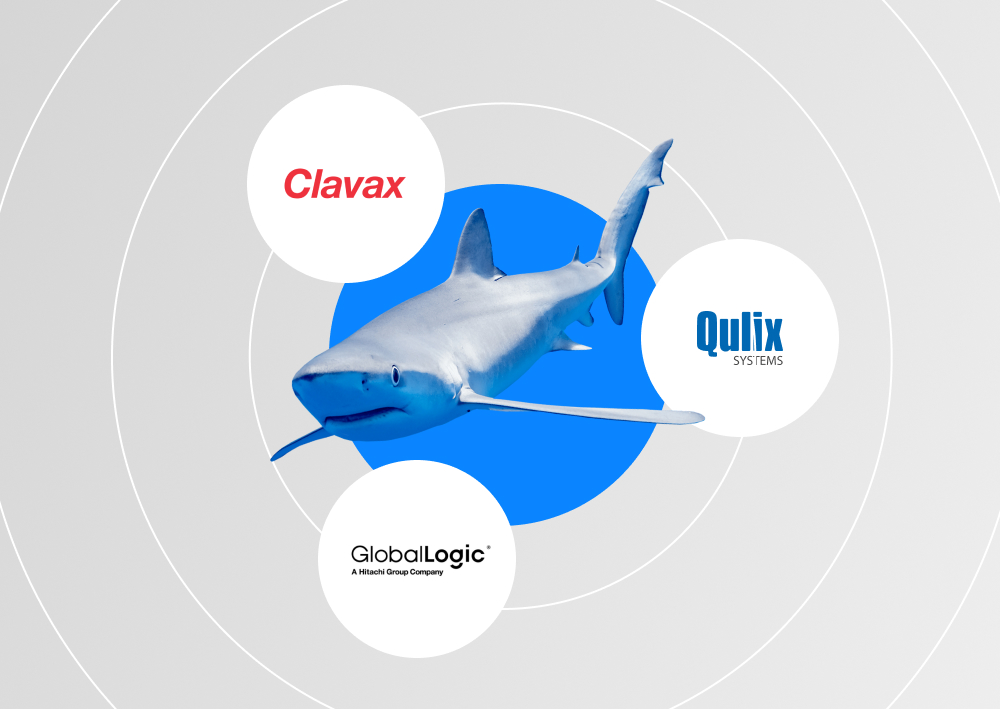 Clavax

Qulix
SYSTEMS

GlobalLogic®
A Hitachi Group Company