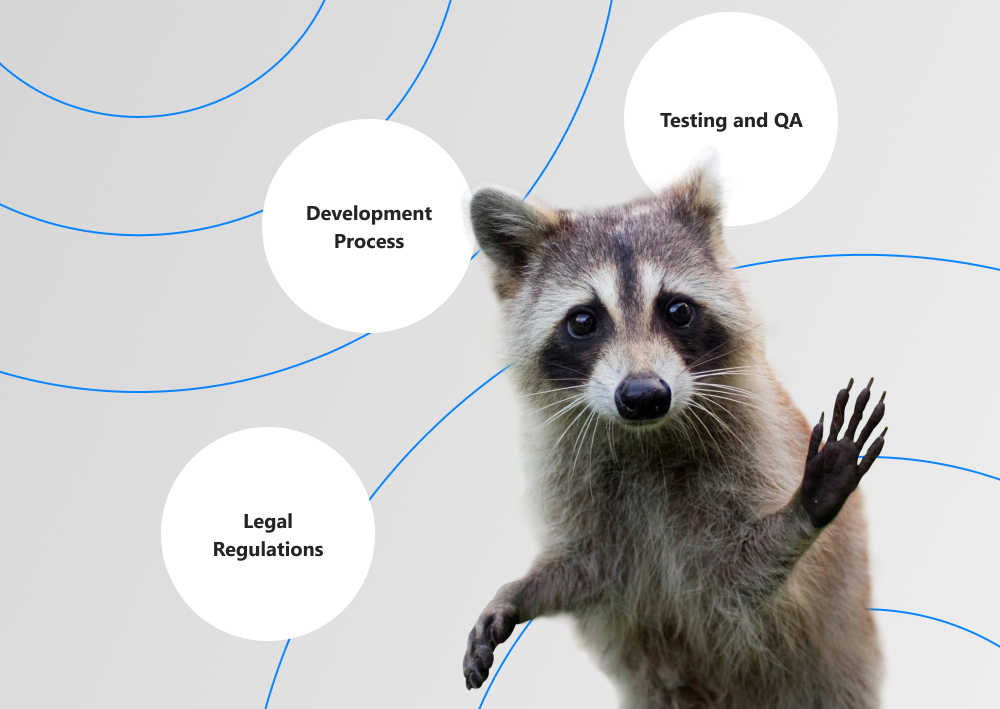 Testing and QA

Development Process

Legal Regulations