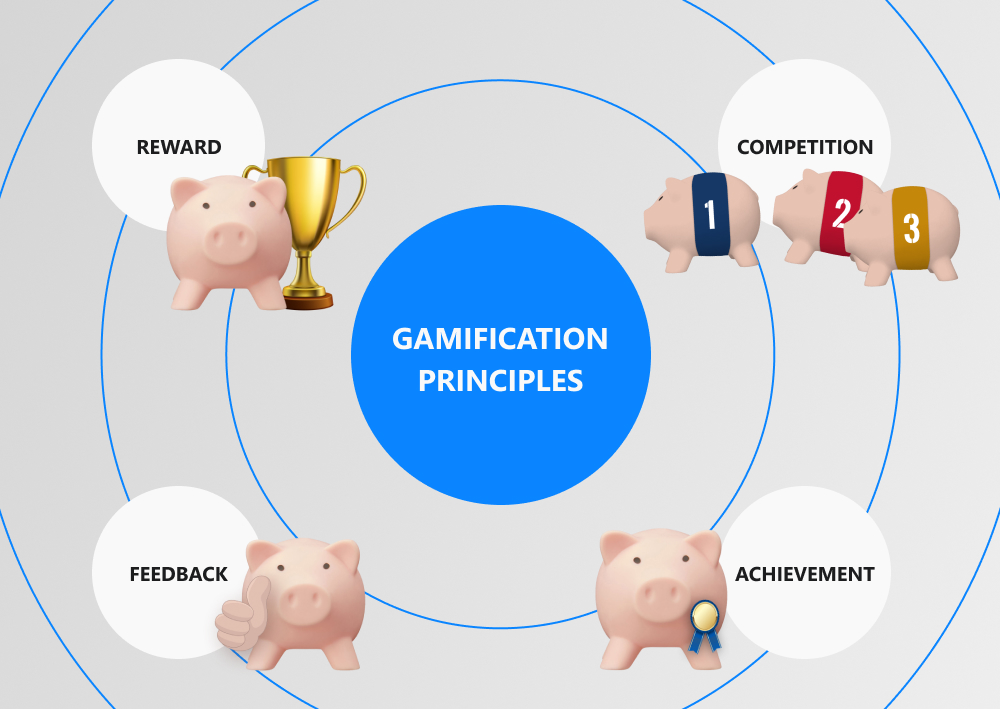 REWARD

COMPETITION

1

2

3

GAMIFICATION PRINCIPLES

FEEDBACK

ACHIEVEMENT