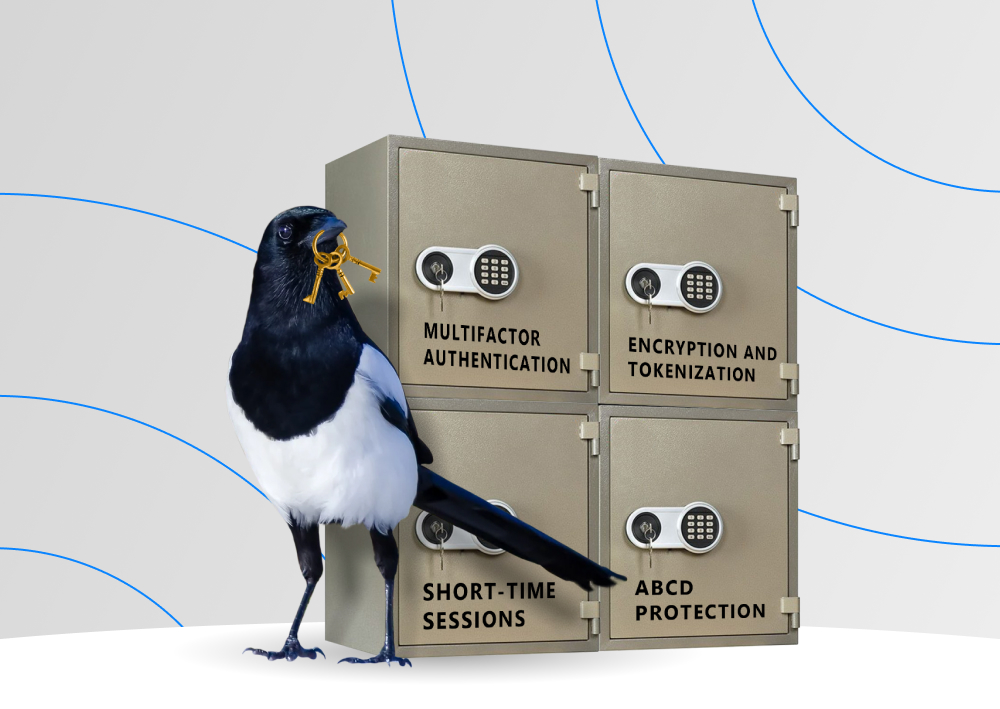 MULTIFACTOR AUTHENTICATION

ENCRYPTION AND TOKENIZATION

SHORT-TIME SESSIONS

ABCD PROTECTION