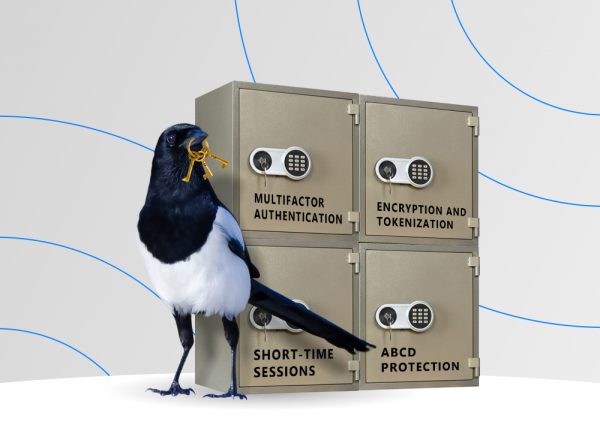 MULTIFACTOR AUTHENTICATION

ENCRYPTION AND TOKENIZATION

SHORT-TIME SESSIONS

ABCD PROTECTION