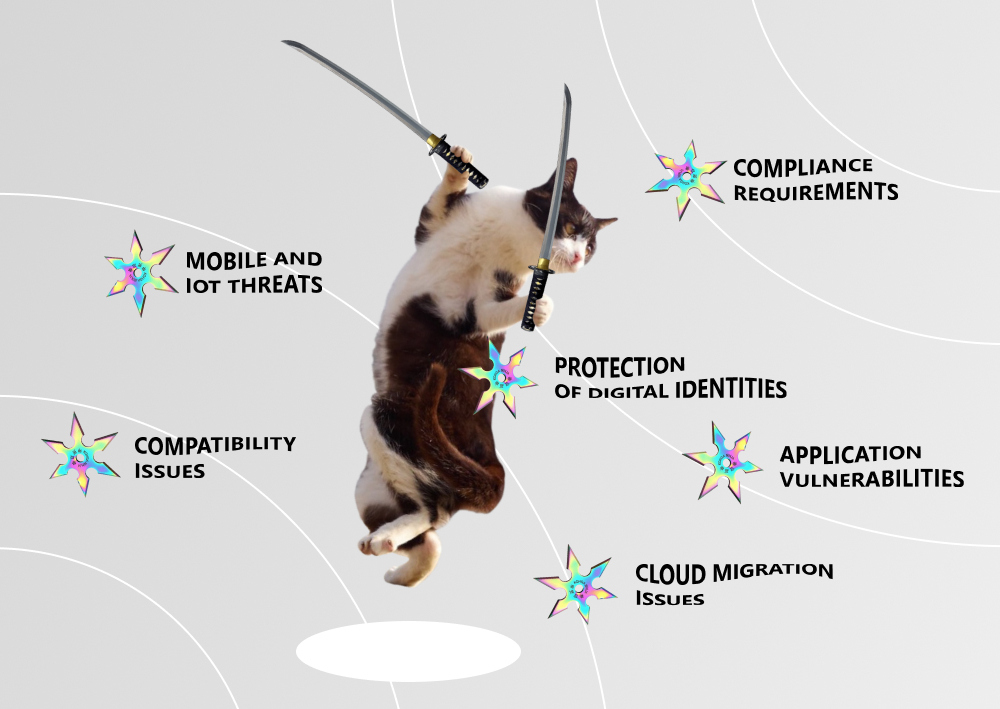 COMPLIANCE REQUIREMENTS

MOBILE AND IOT THREATS

PROTECTION OF DIGITAL IDENTITIES

COMPATIBILITY ISSUES

APPLICATION VULNERABILITIES

CLOUD MIGRATION ISSUES