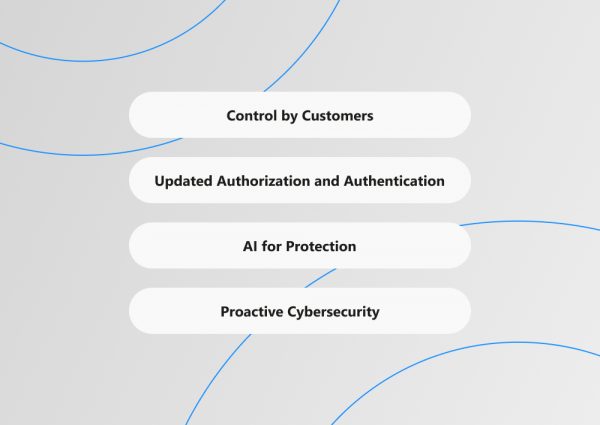 Control by Customers

Updated Authorization and Authentication

AI for Protection

Proactive Cybersecurity