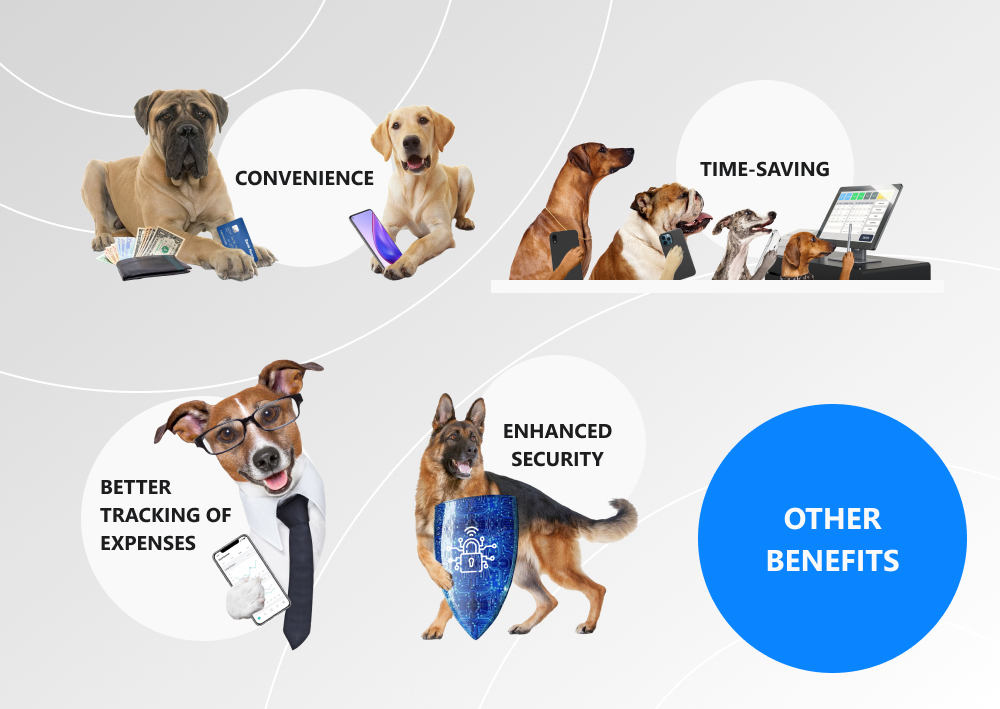 CONVENIENCE

TIME-SAVING

BETTER TRACKING OF EXPENSES

ENHANCED SECURITY

OTHER BENEFITS