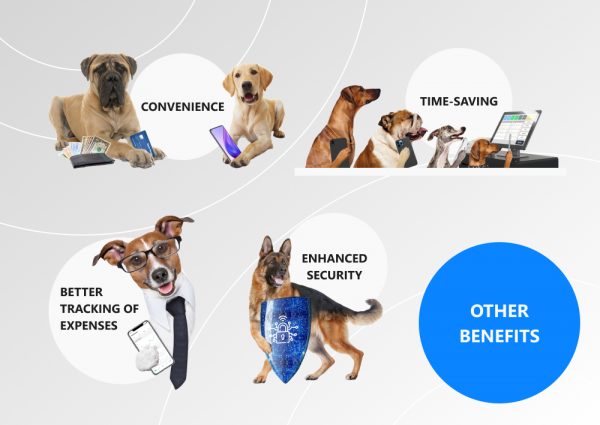 CONVENIENCE

TIME-SAVING

BETTER TRACKING OF EXPENSES

ENHANCED SECURITY

OTHER BENEFITS