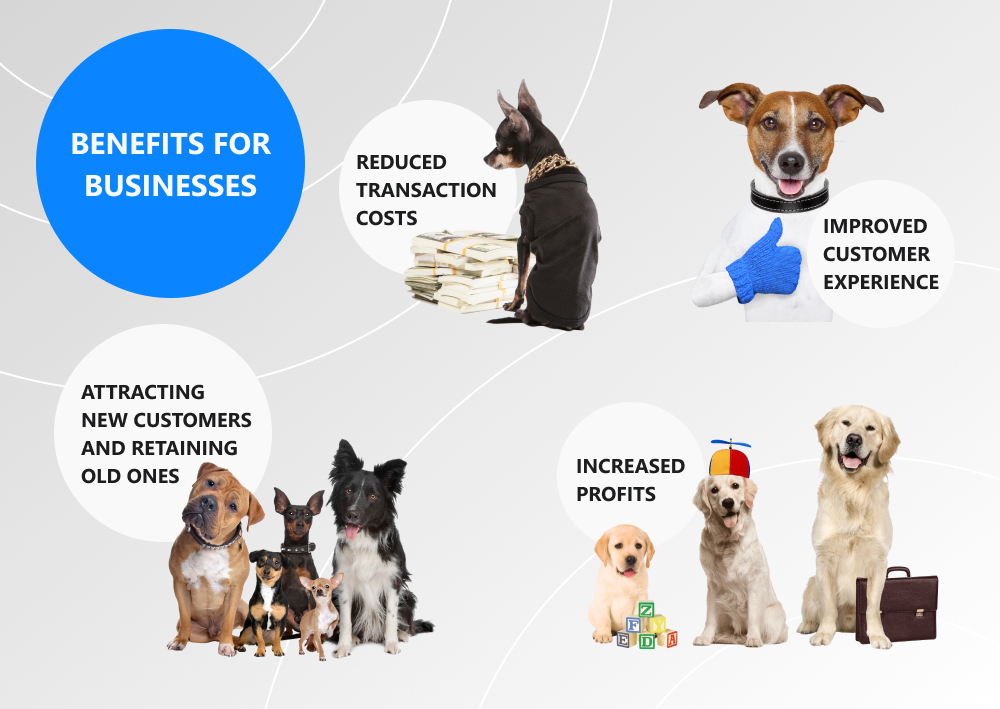 BENEFITS FOR BUSINESSES

REDUCED TRANSACTION COSTS

IMPROVED CUSTOMER EXPERIENCE

ATTRACTING NEW CUSTOMERS AND RETAINING OLD ONES

INCREASED PROFITS

Z F Y E D A