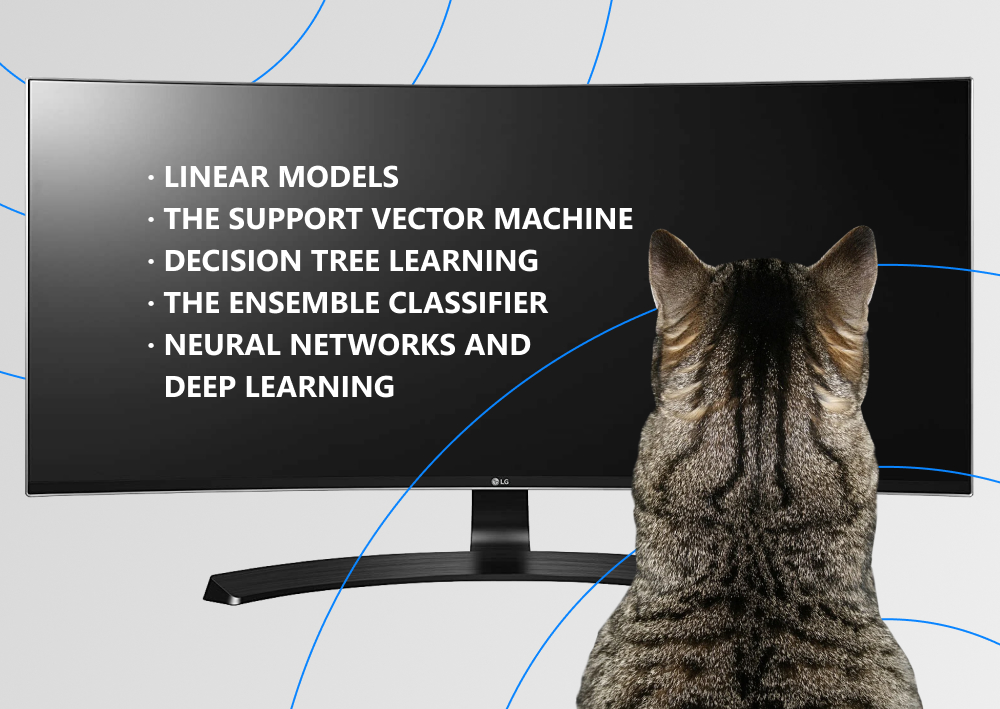 · LINEAR MODELS
· THE SUPPORT VECTOR MACHINE
· DECISION TREE LEARNING
· THE ENSEMBLE CLASSIFIER
· NEURAL NETWORKS AND DEEP LEARNING

LG