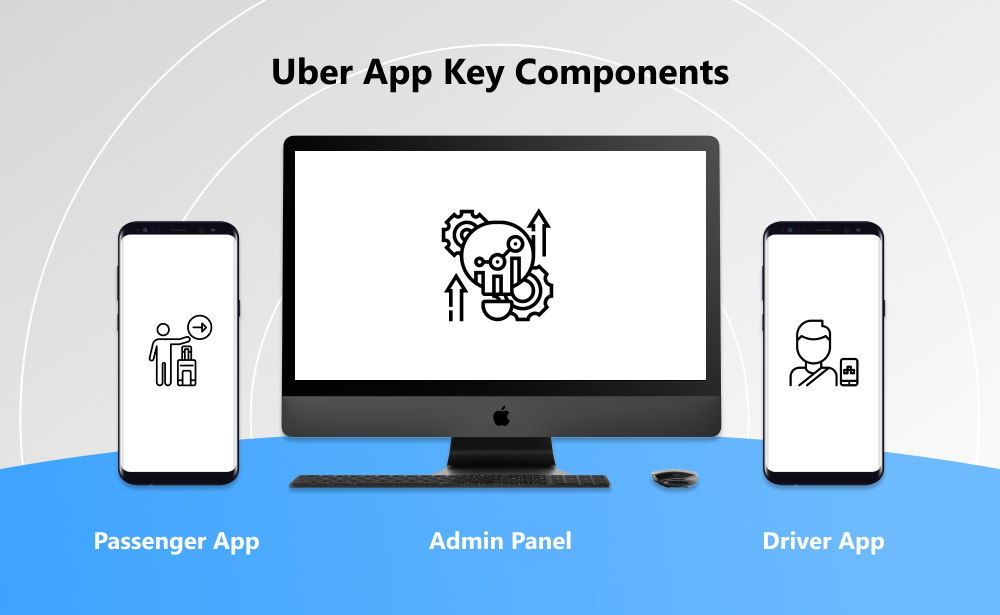 Uber App Key Components

Passenger App

Admin Panel

Driver App