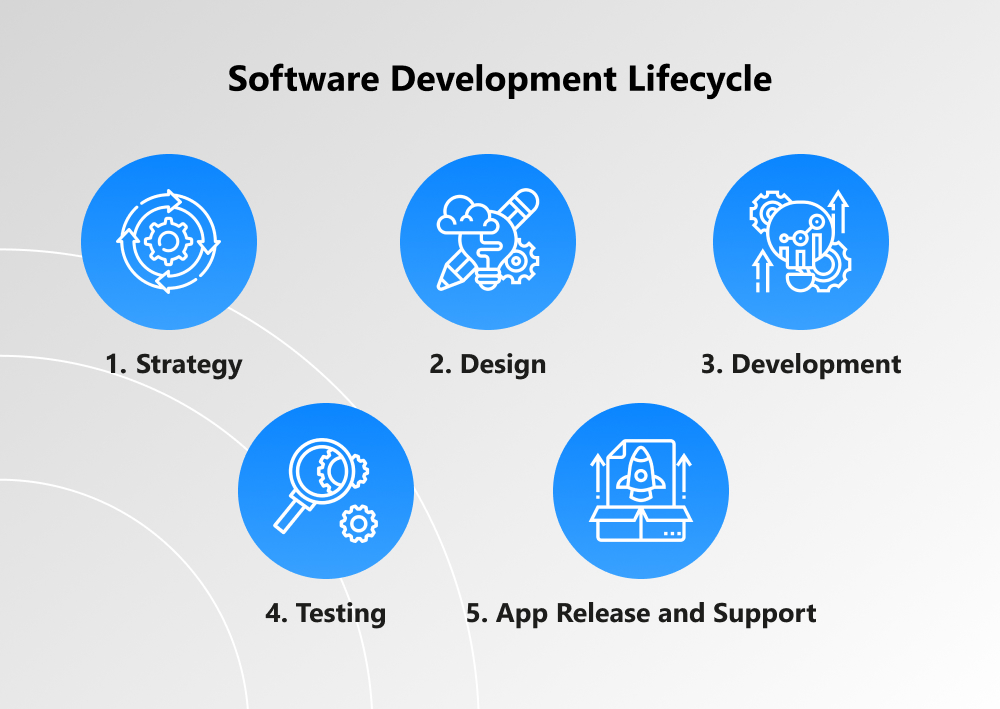 Software Development Lifecycle

1. Strategy

2. Design

3. Development

4. Testing

5. App Release and Support