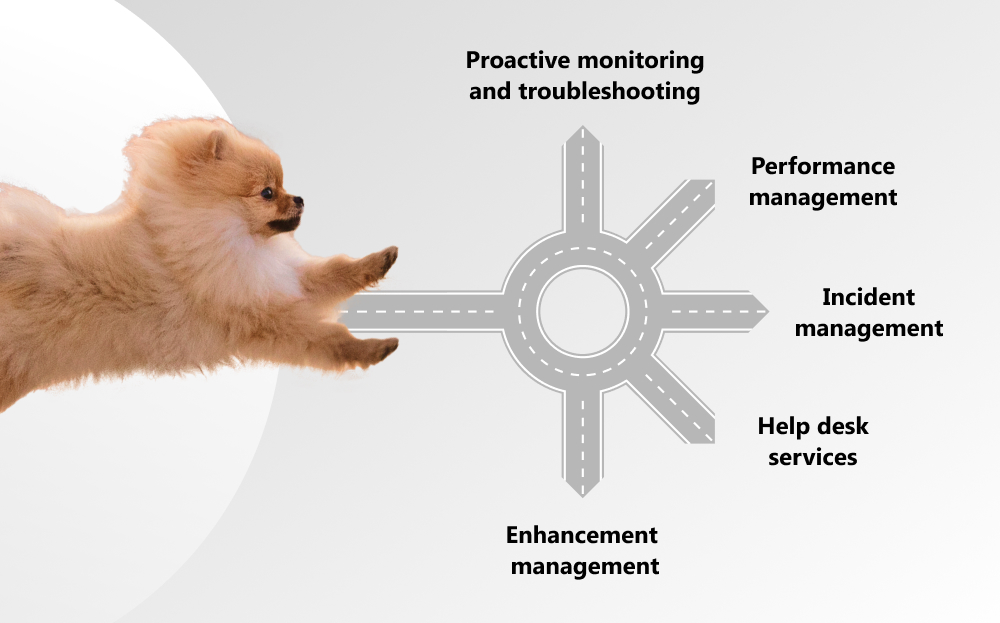 Proactive monitoring and troubleshooting

Performance management

Incident management

Help desk services

Enhancement management