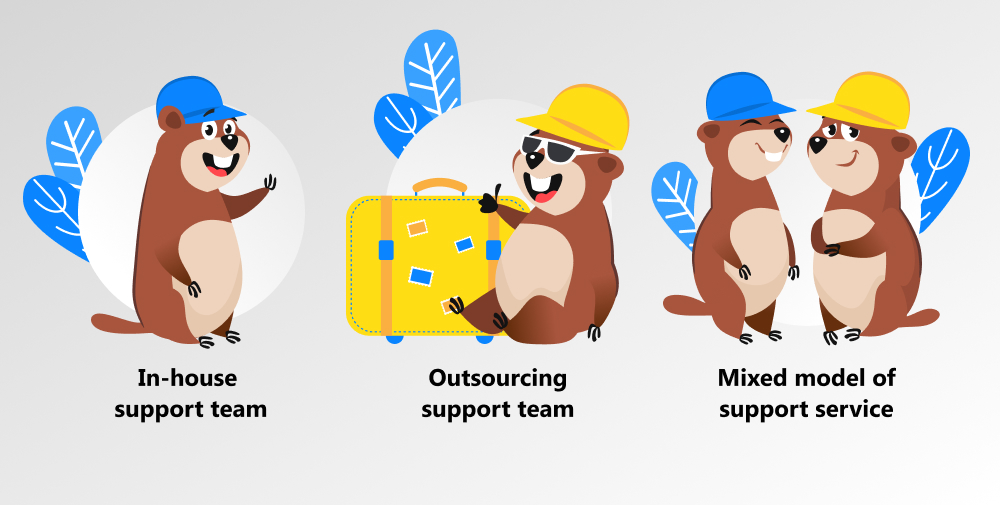 In-house support team

Outsourcing support team

Mixed model of support service