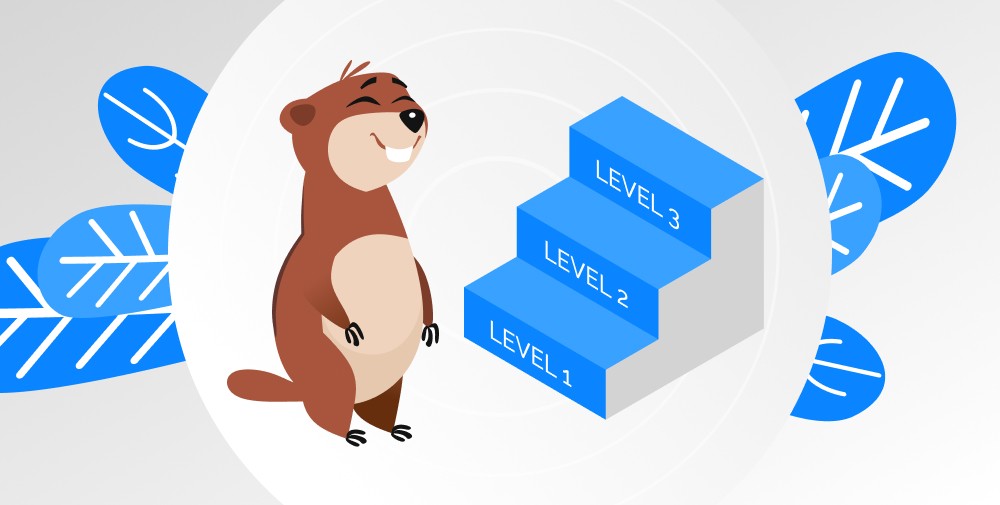 LEVEL 3

LEVEL 2

LEVEL 1