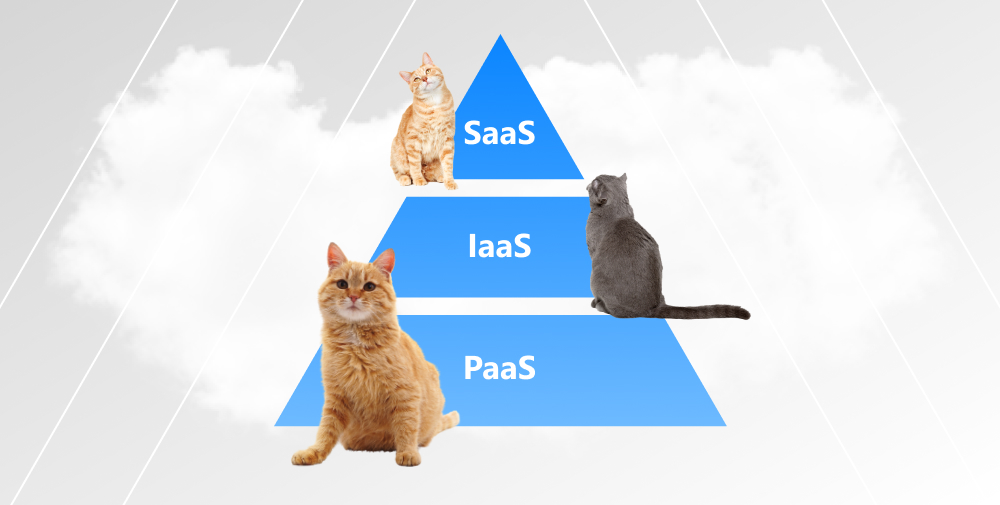 SaaS

IaaS

PaaS